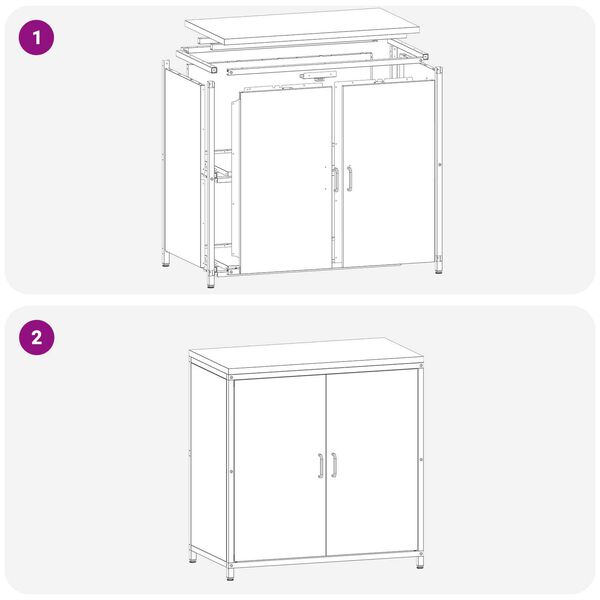 1

2