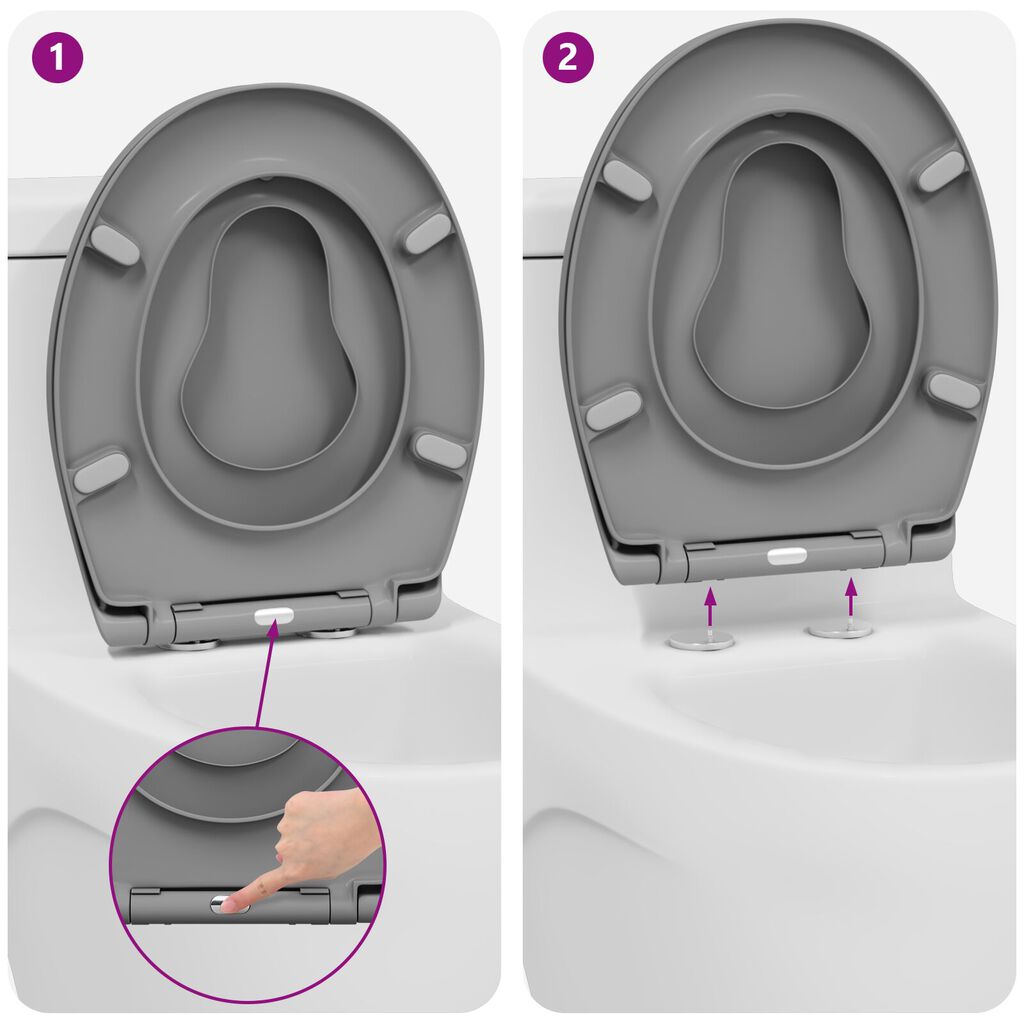 1

2