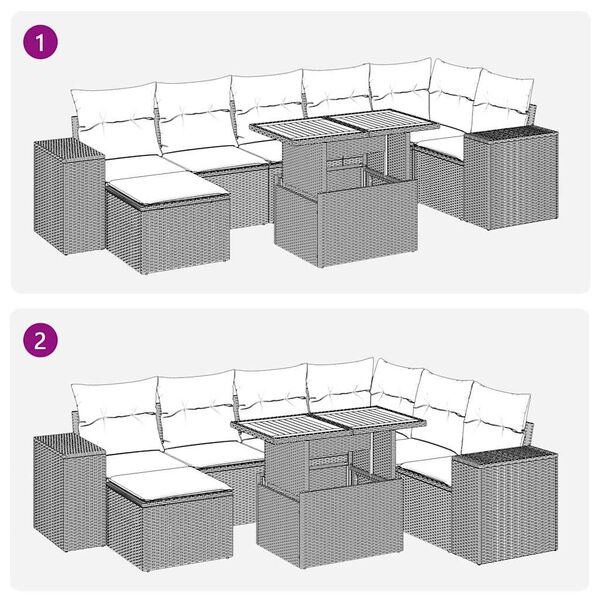 1

2