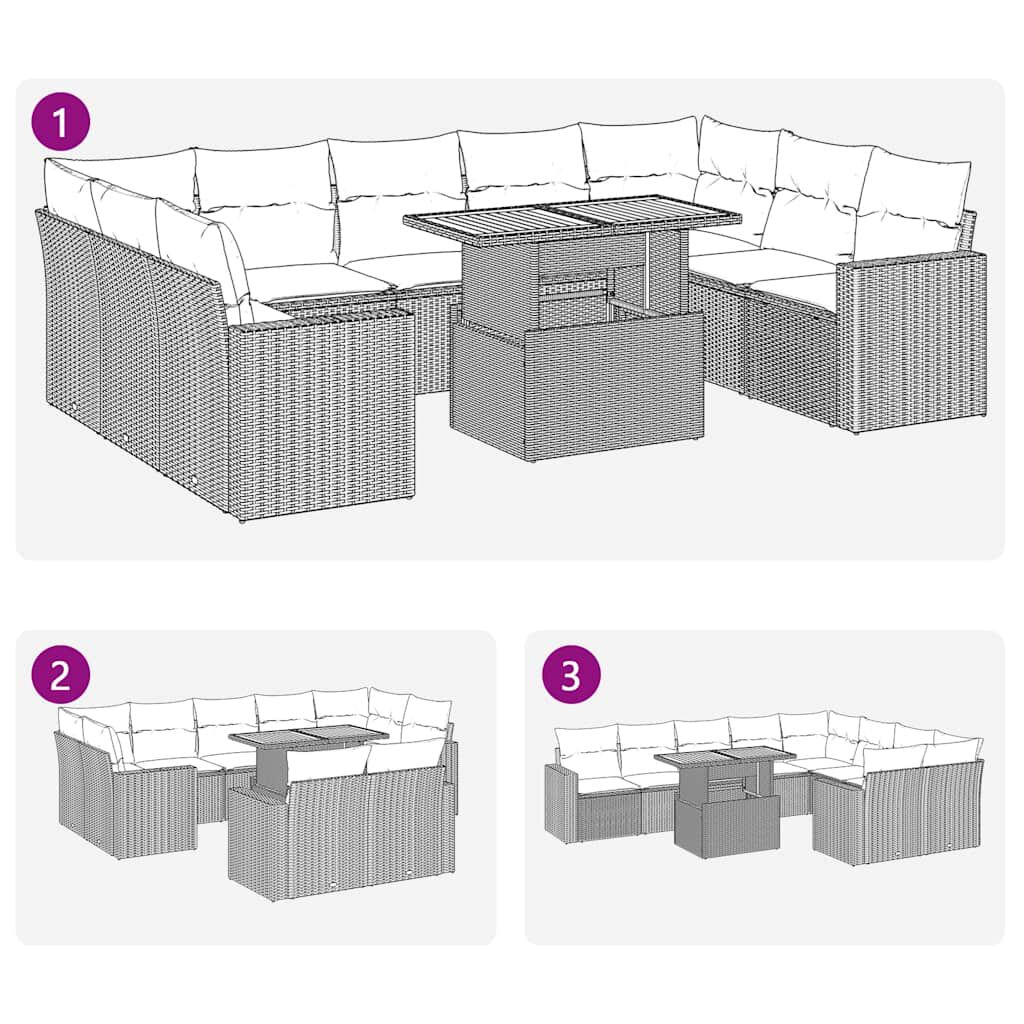 1

2

3