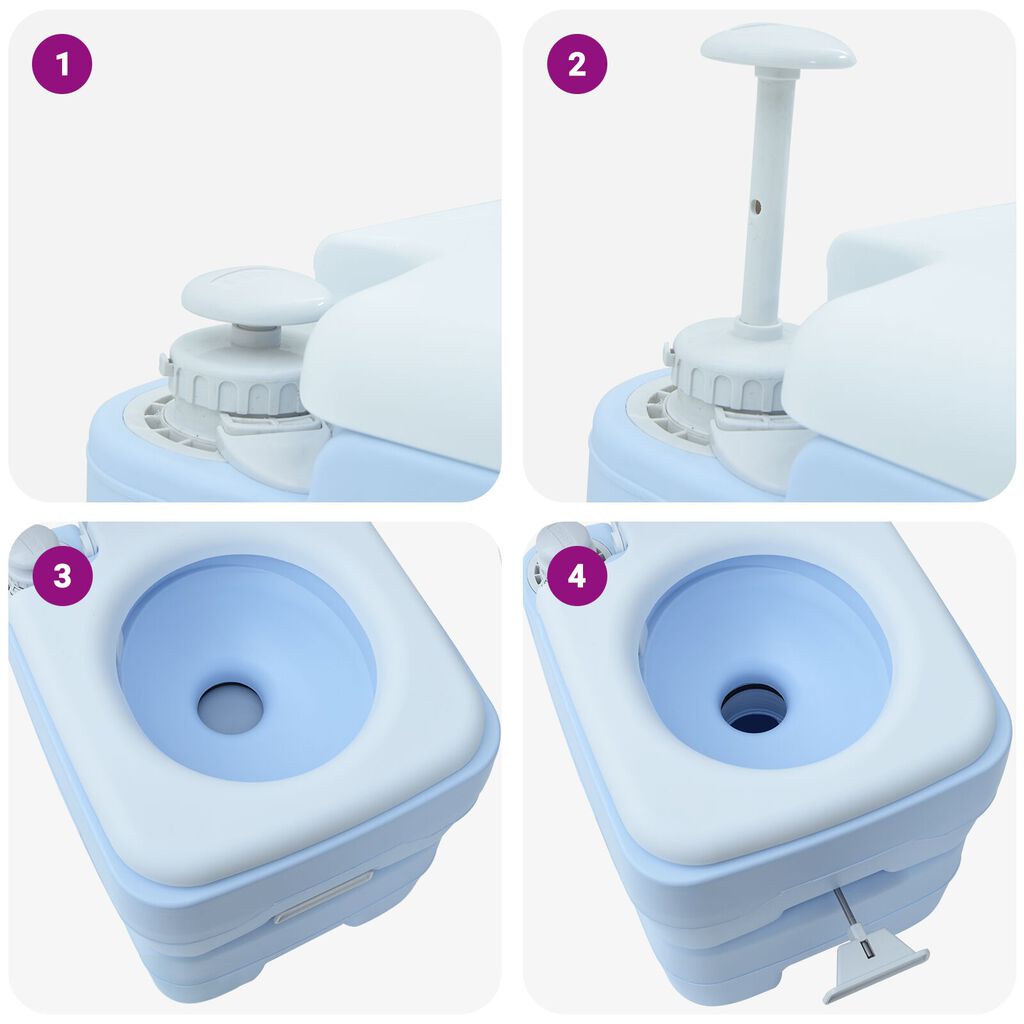 1

2

3

4