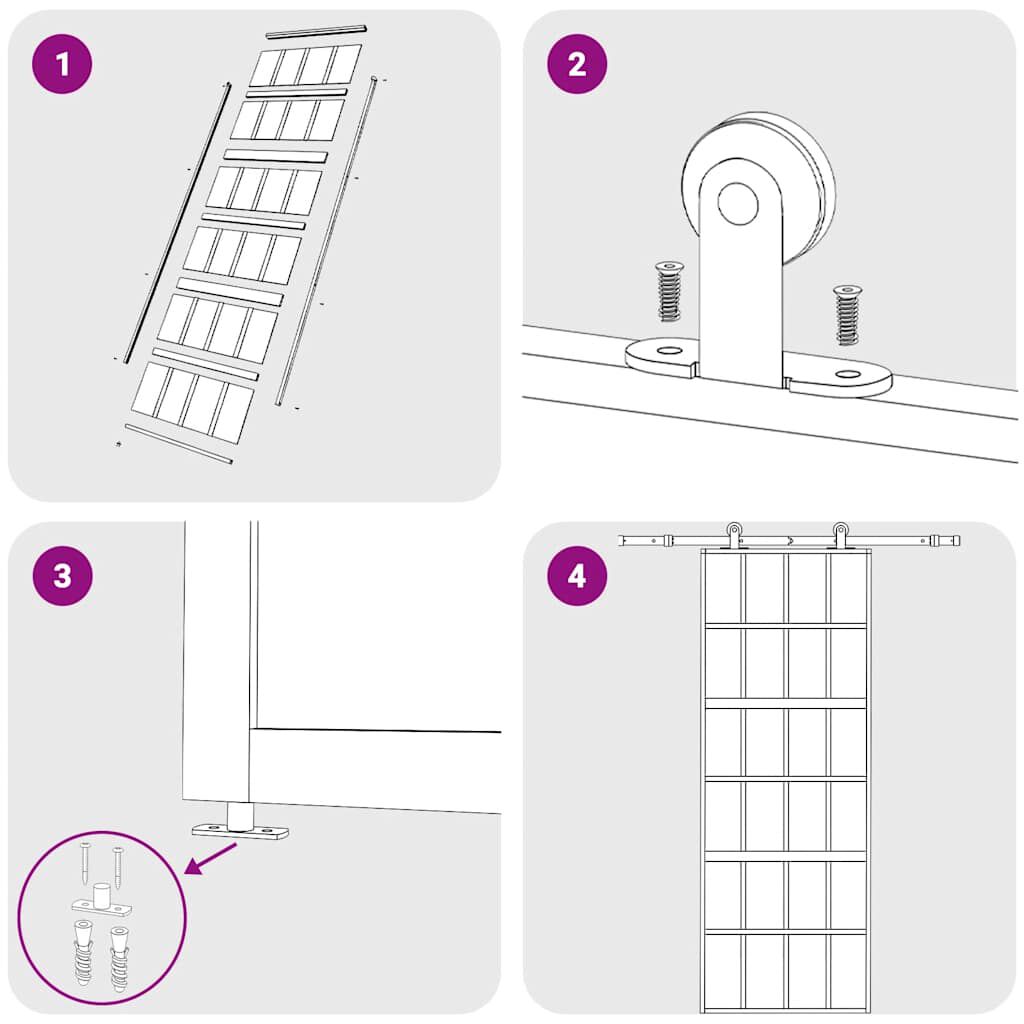 1

2

3

4