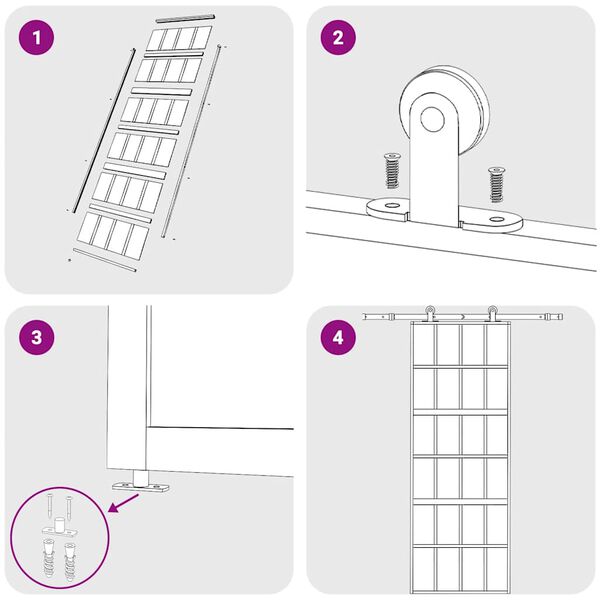 1

2

3

4