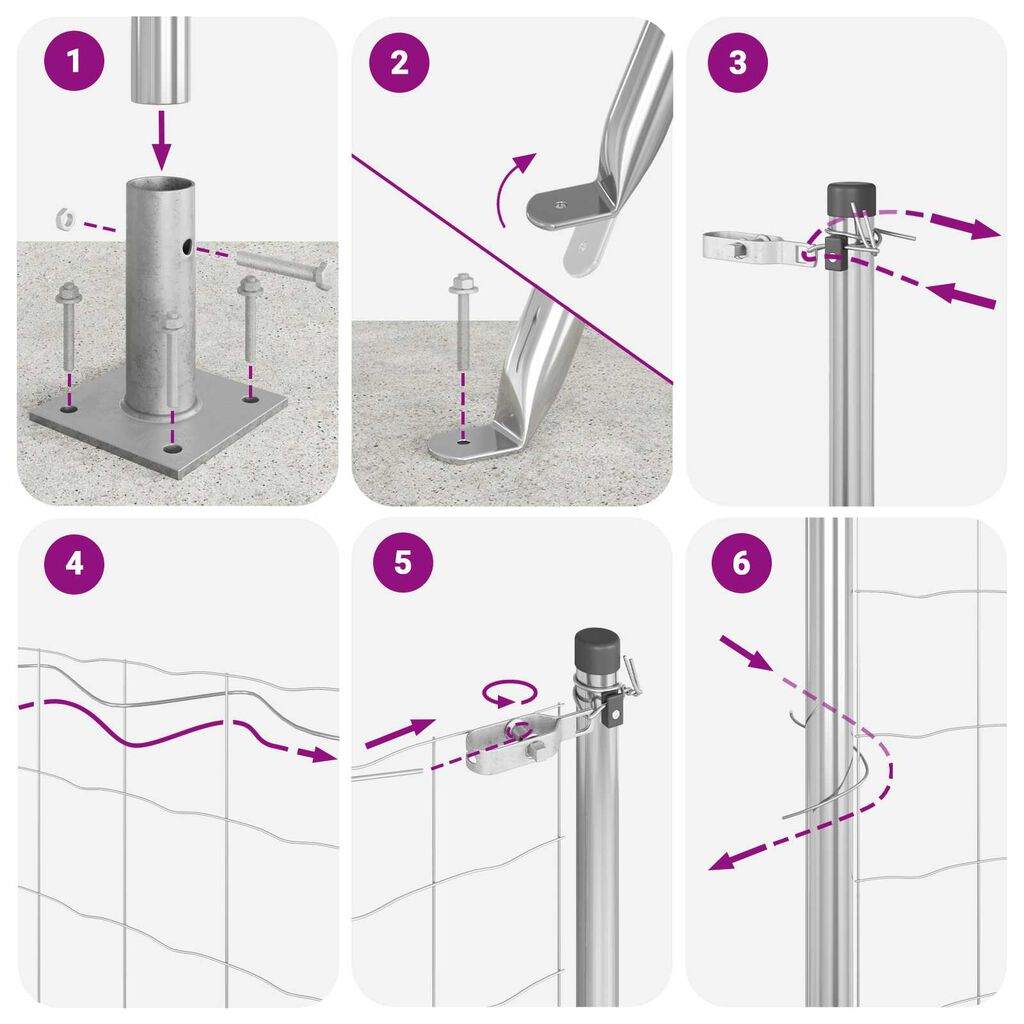 1

2

3

4

5

6