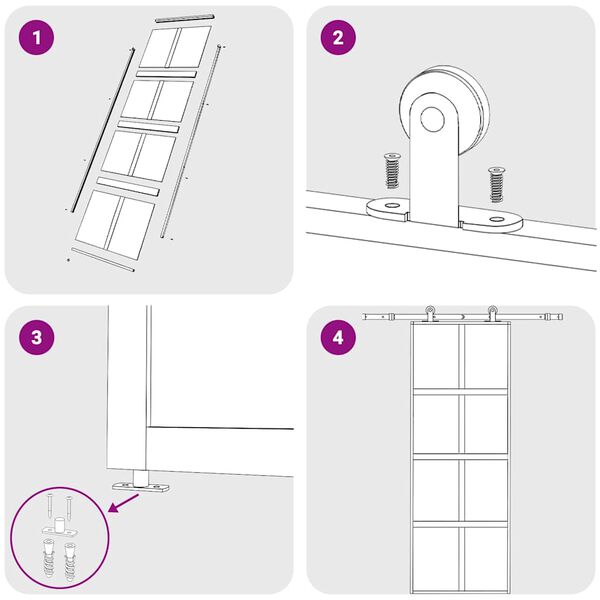 1
2
3
4