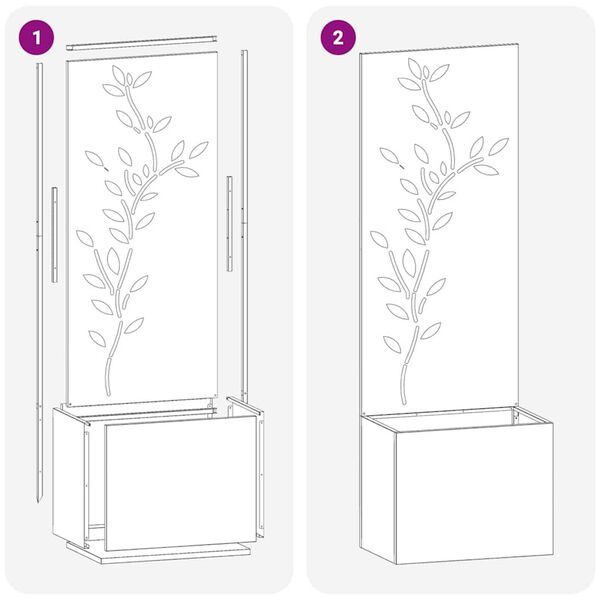 1

2