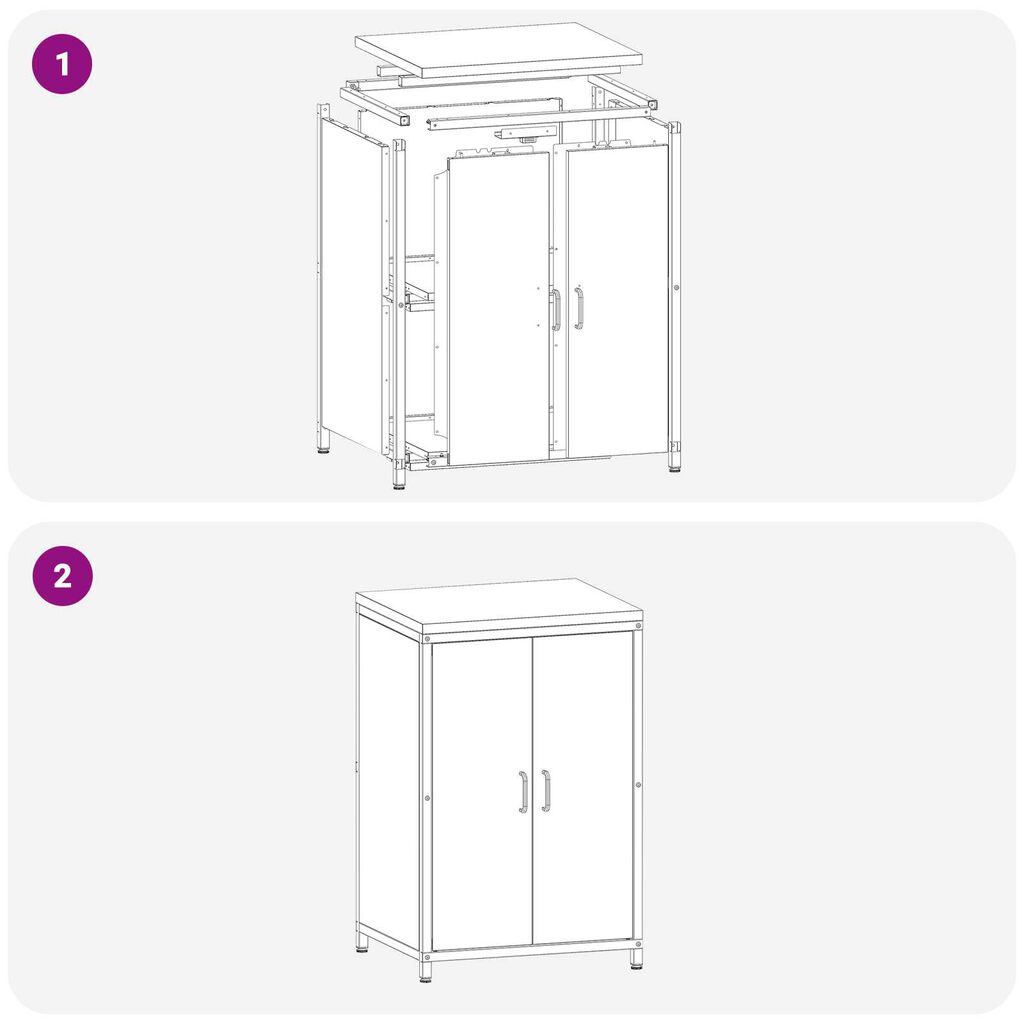 1

2