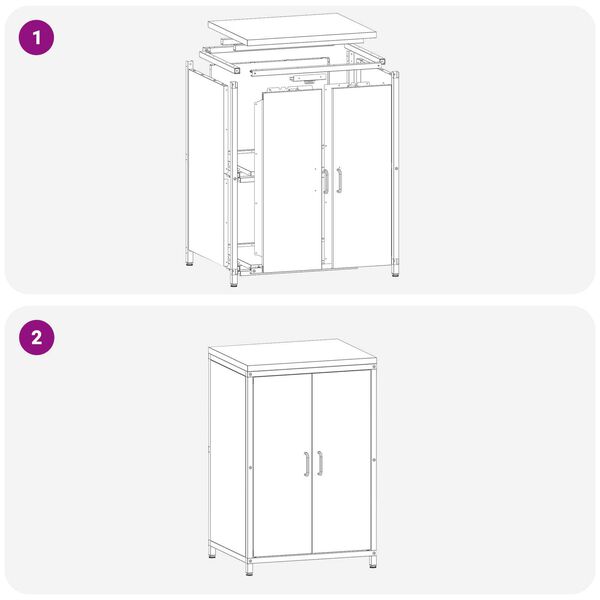 1

2