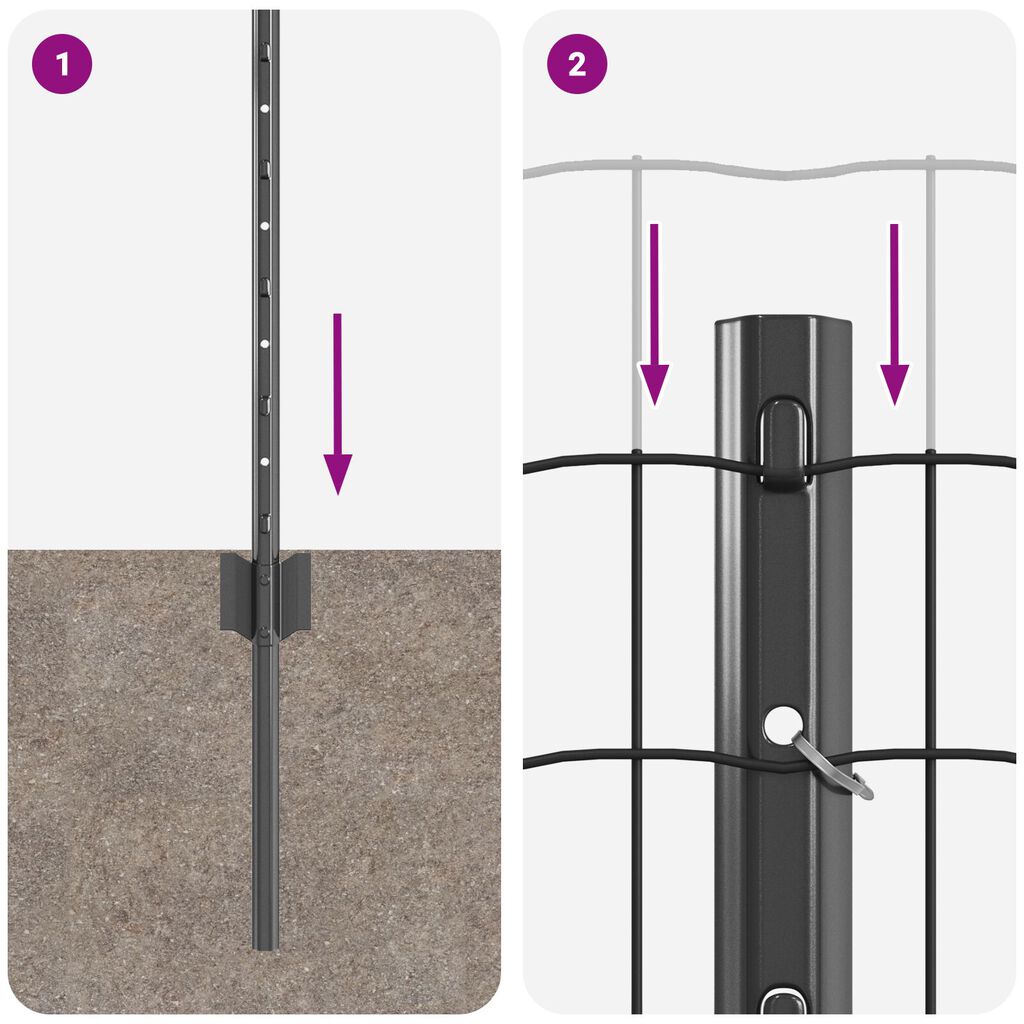 1

2