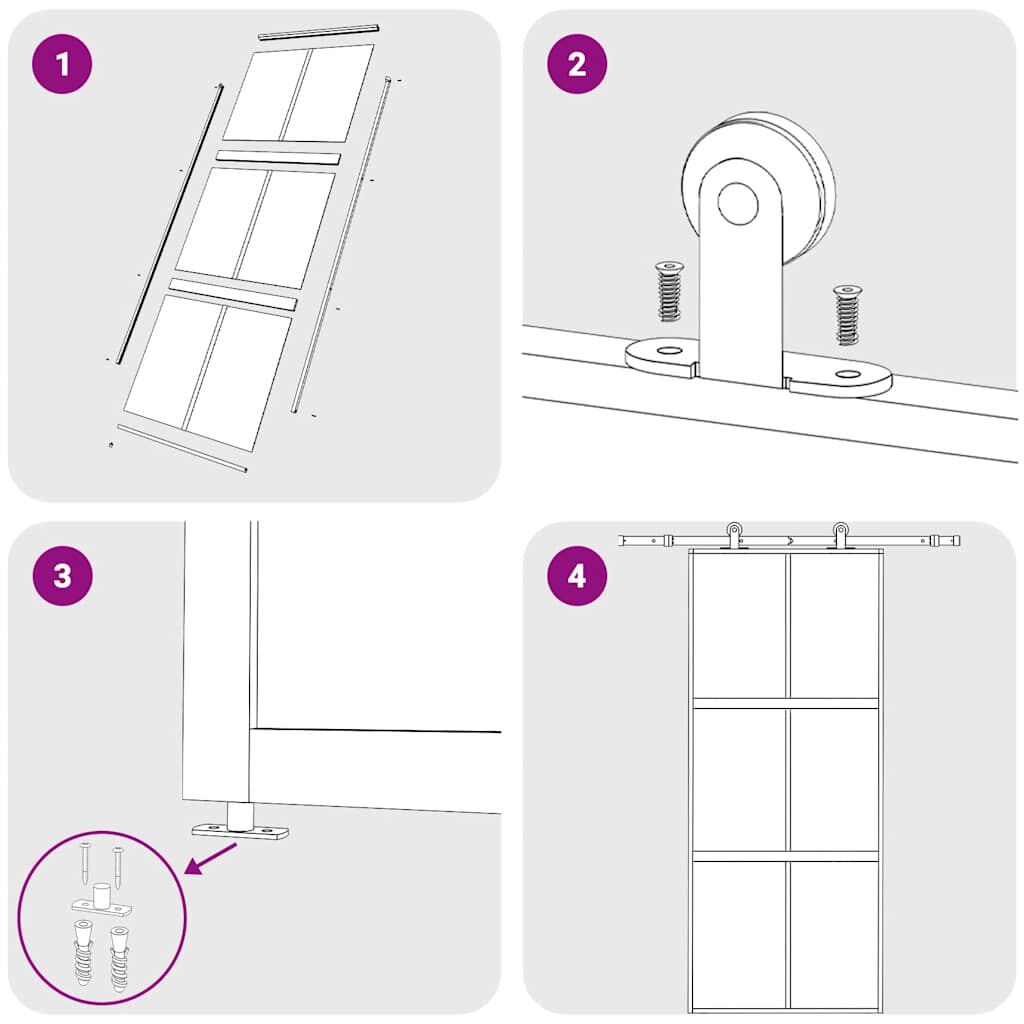 1

2

3

4