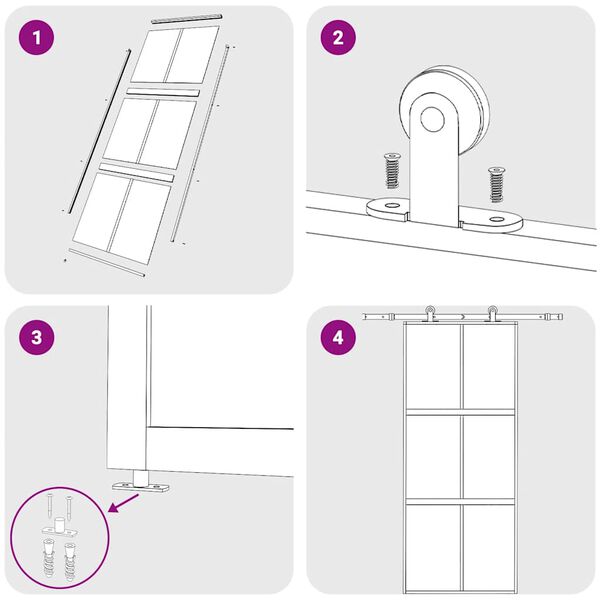 1

2

3

4