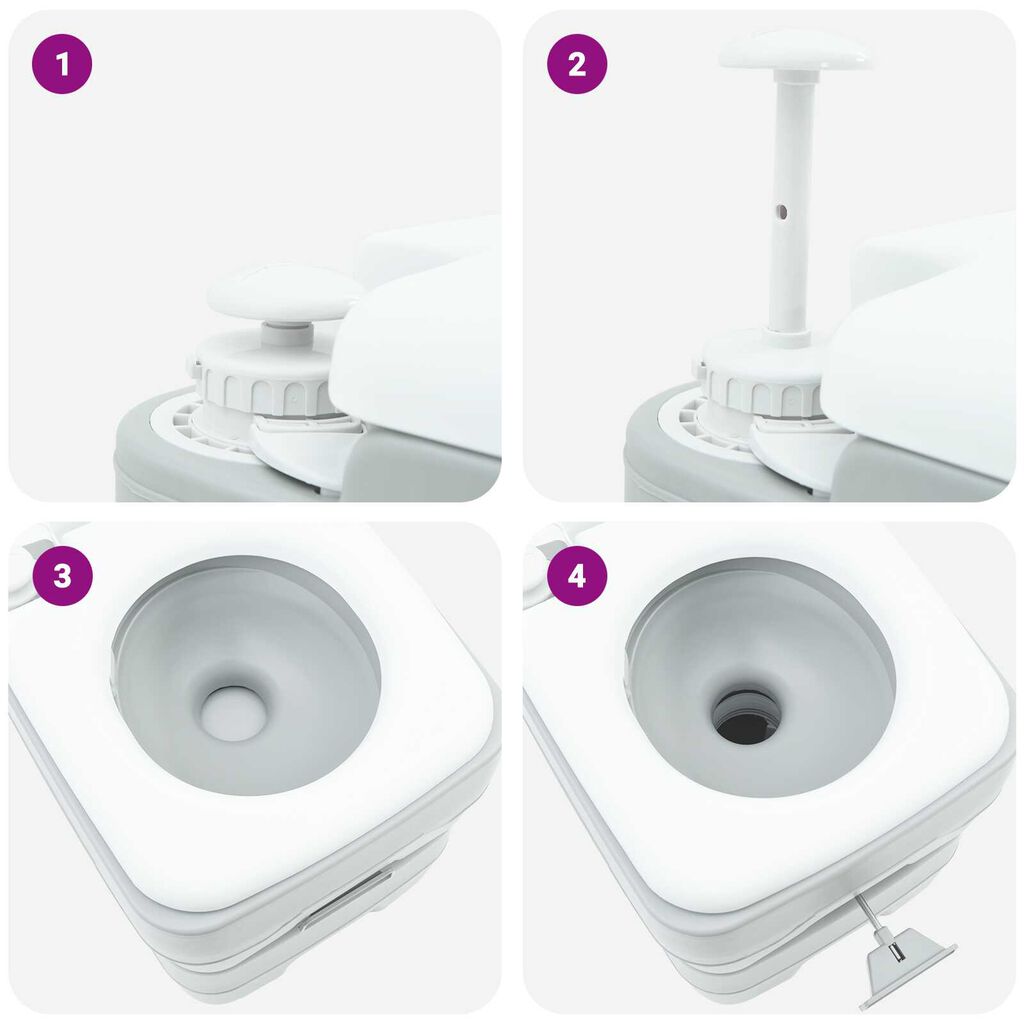 1

2

3

4