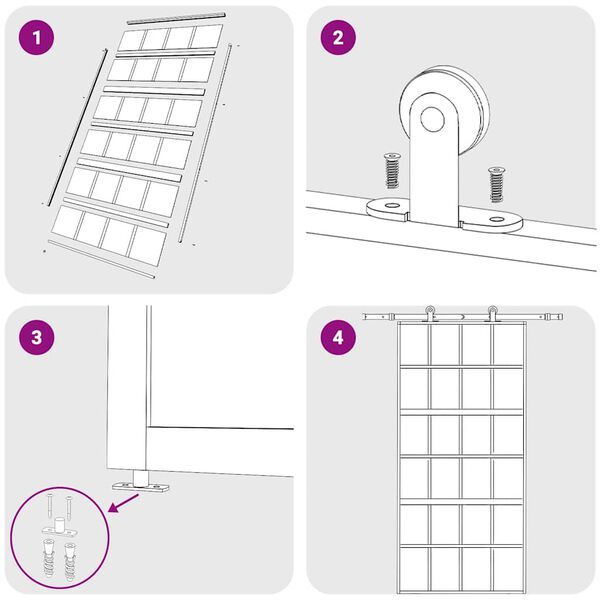 1

2

3

4