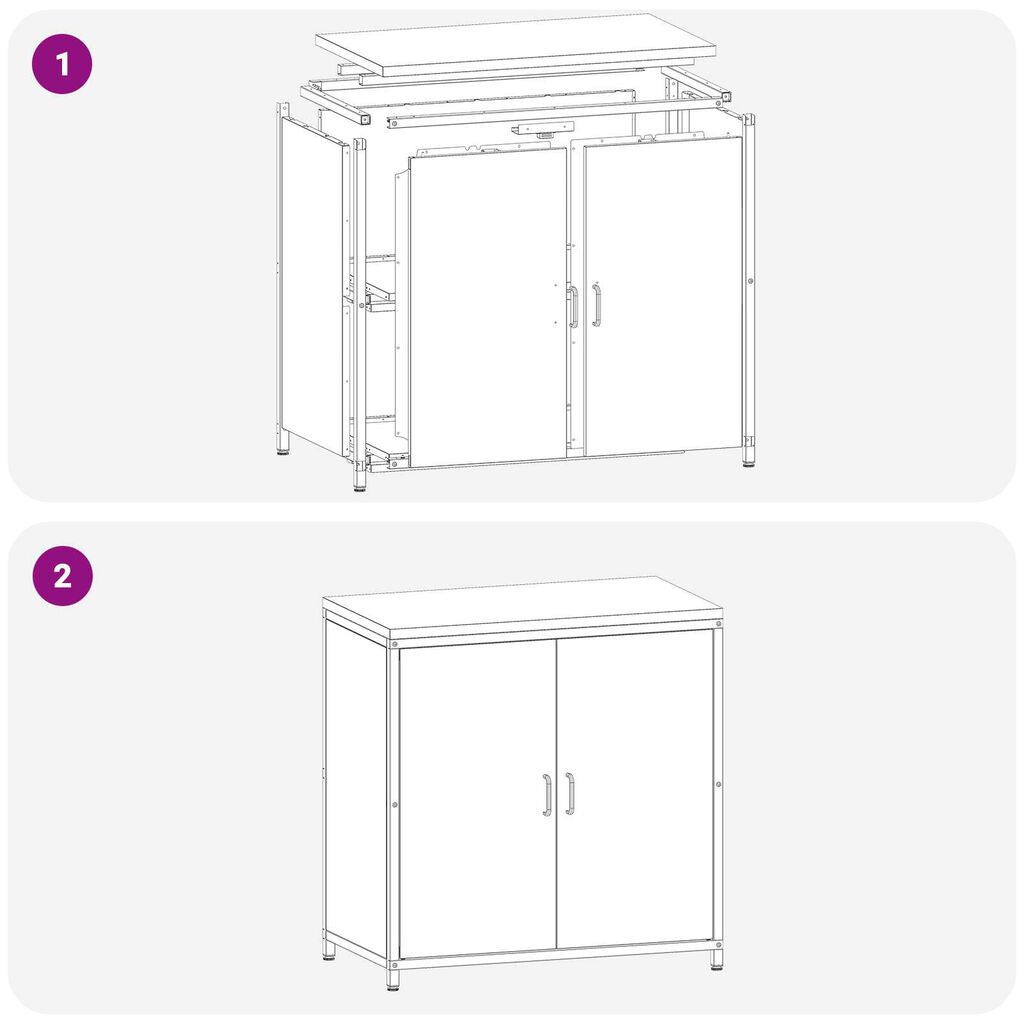 1

2