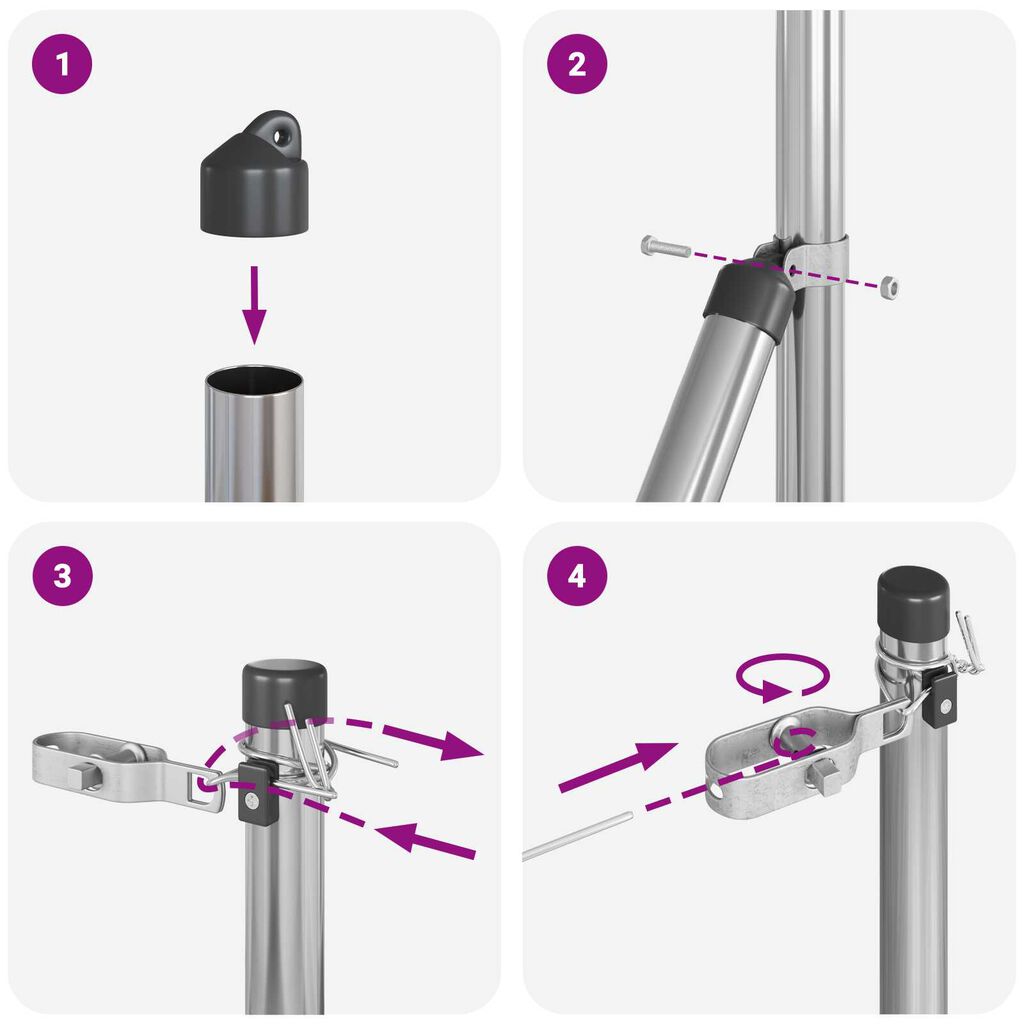 1

2

3

4