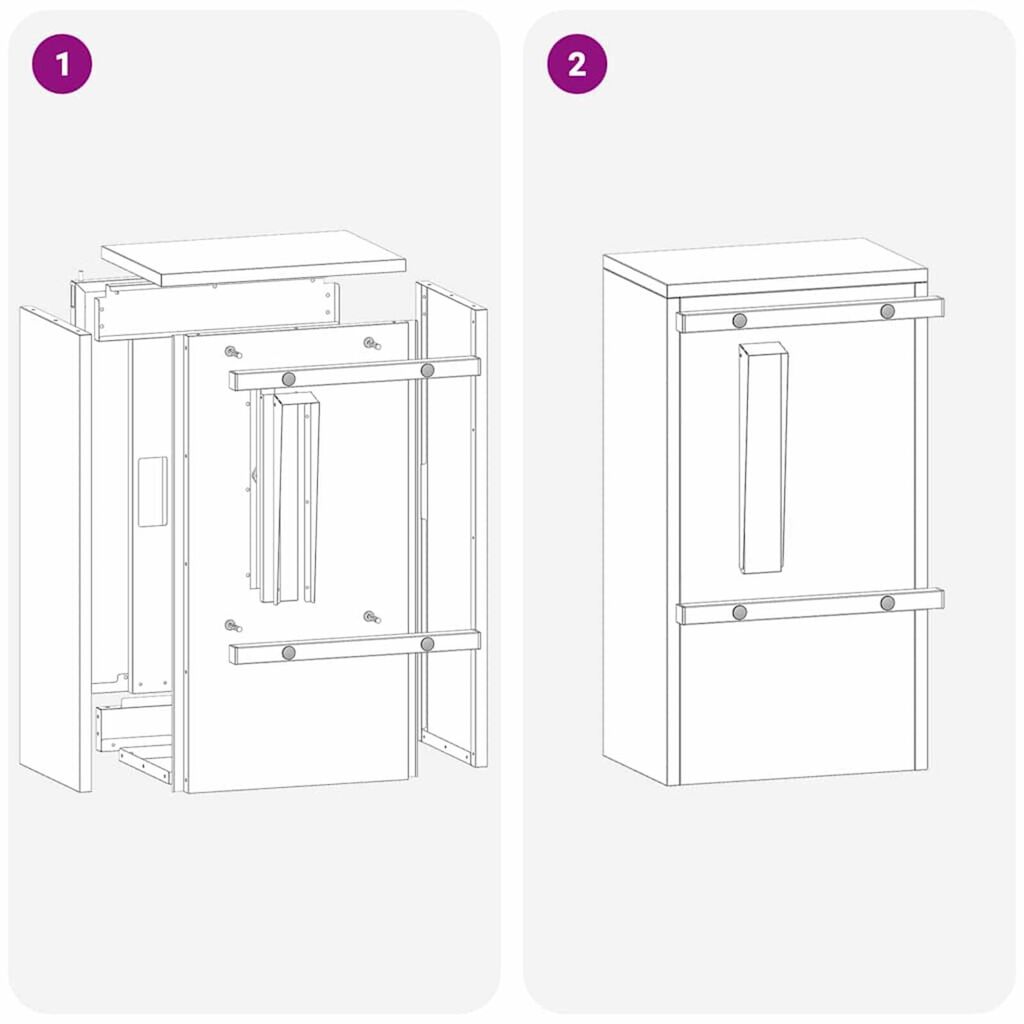 1

2