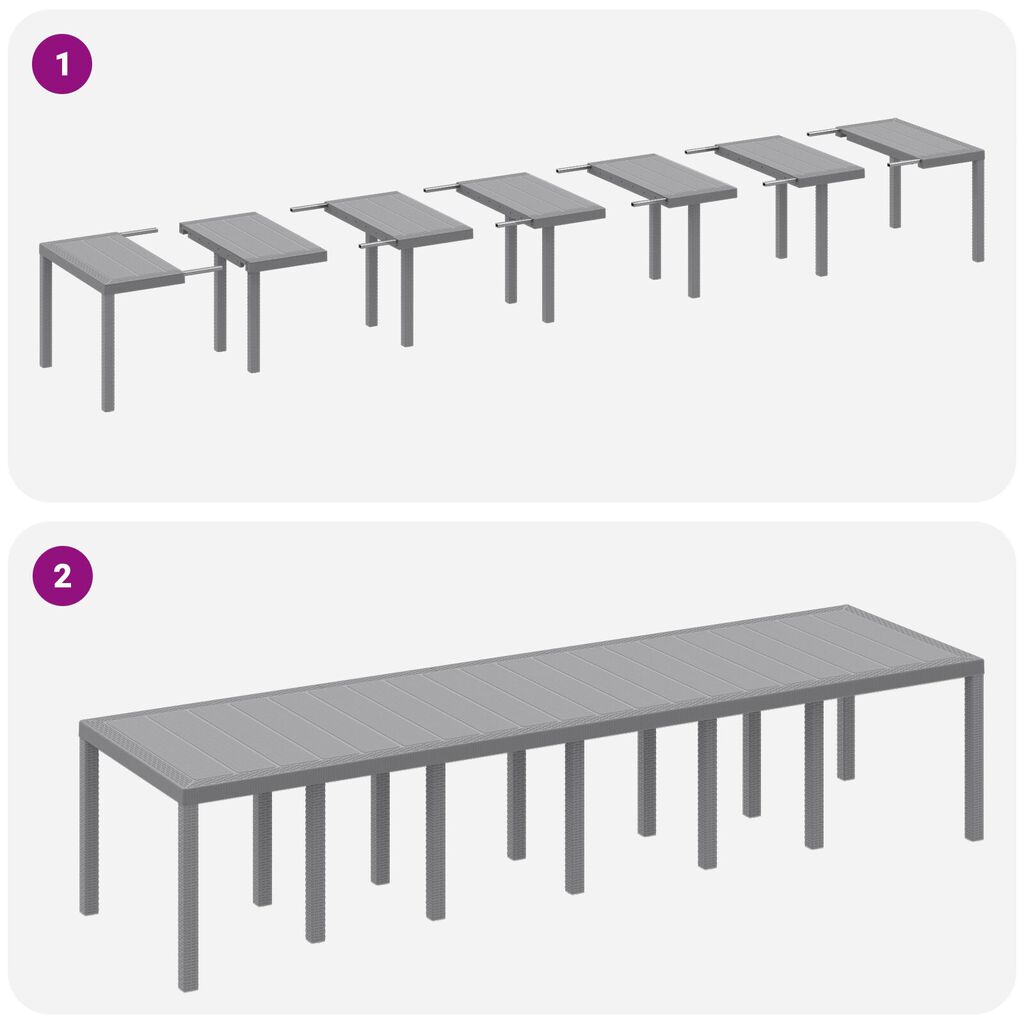 1

2