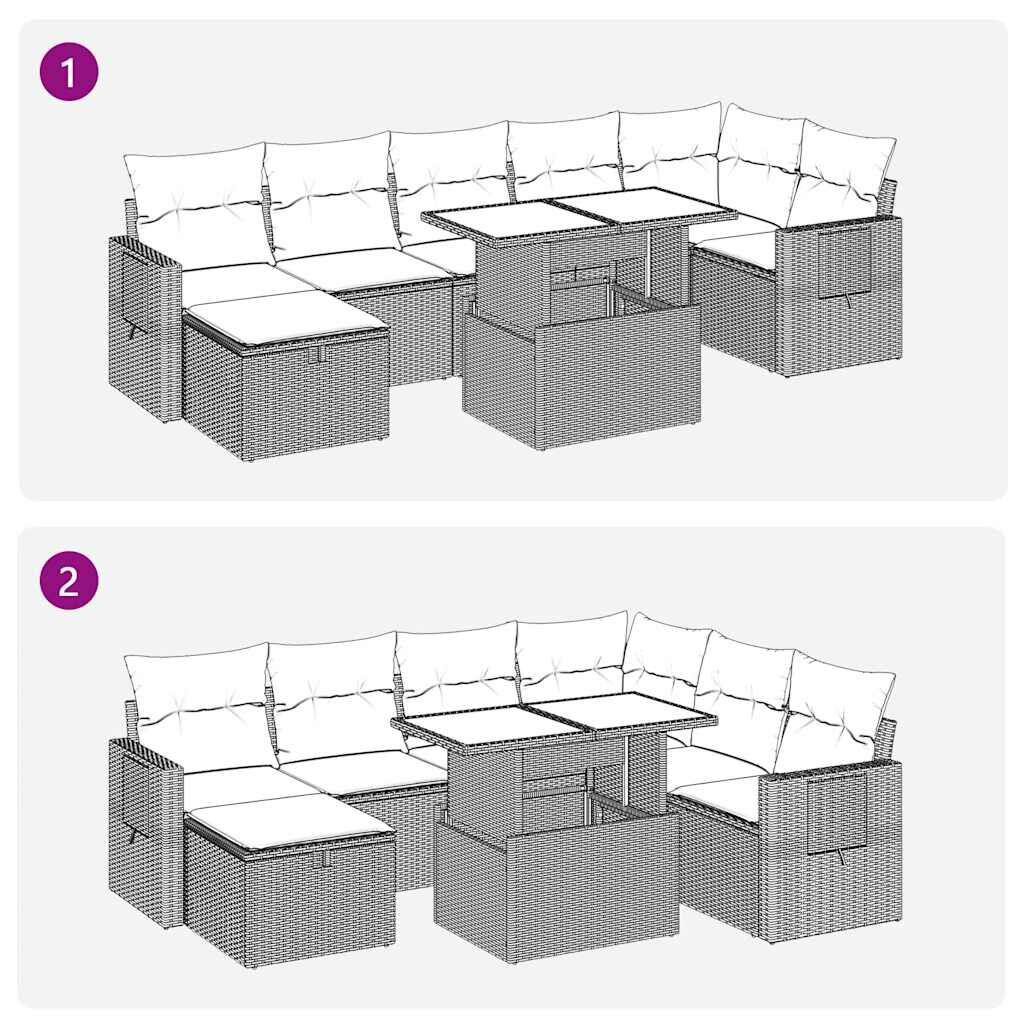 1

2