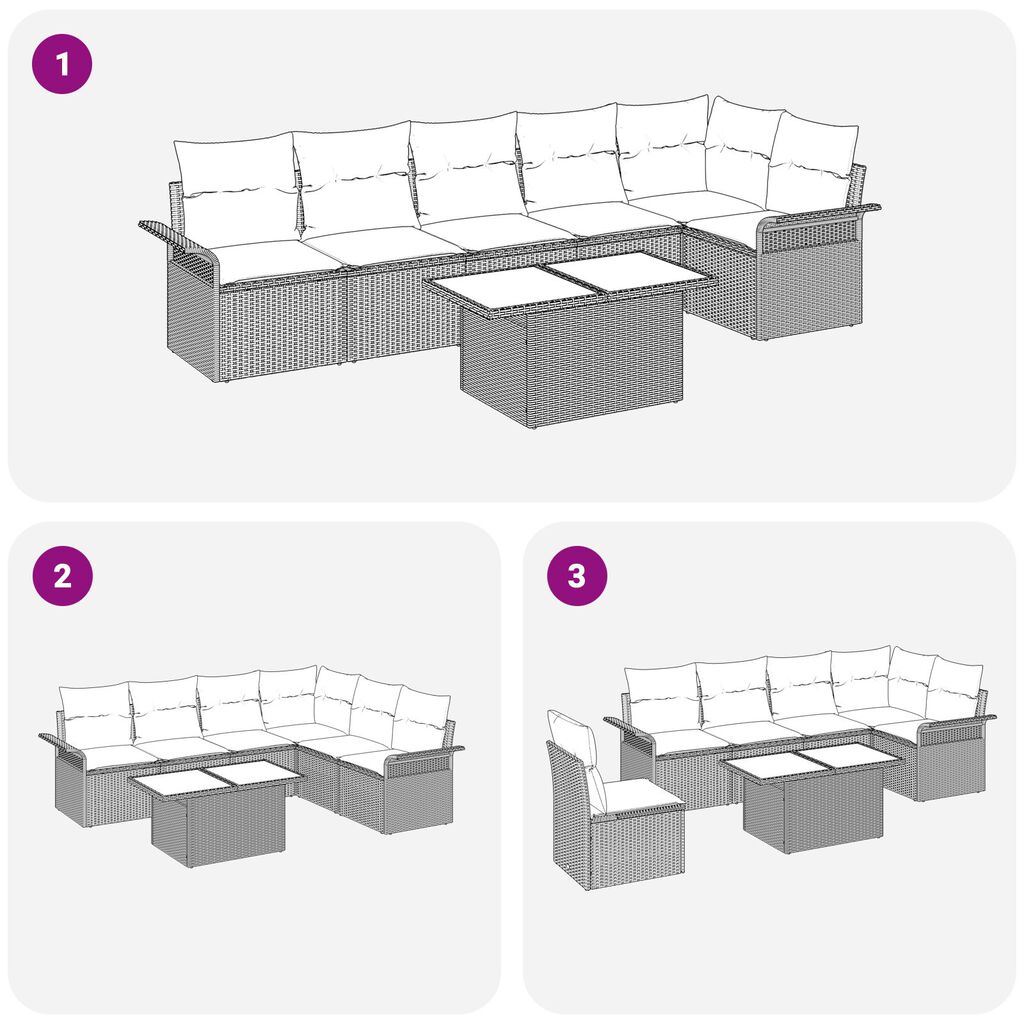 1

2

3