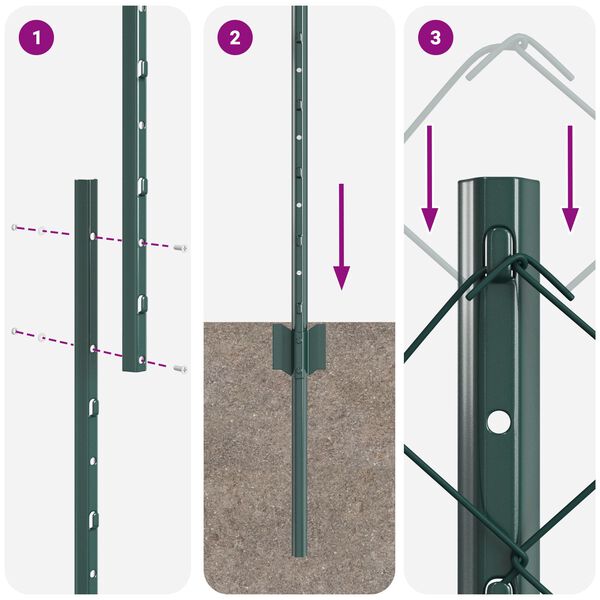 1

2

3