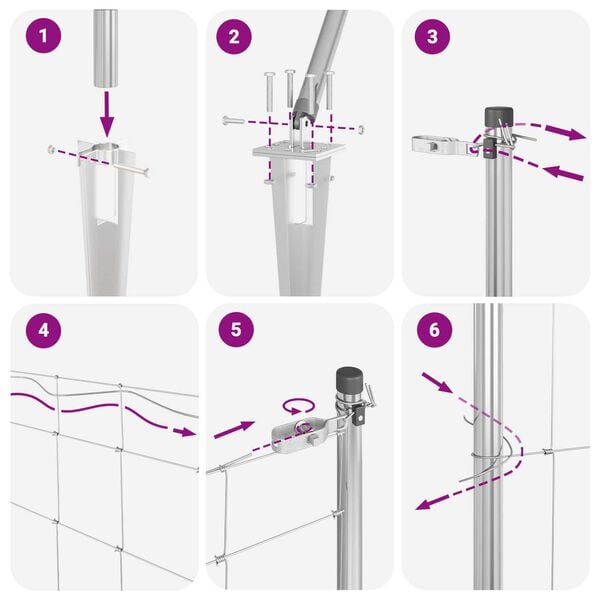 1

2

3

4

5

6