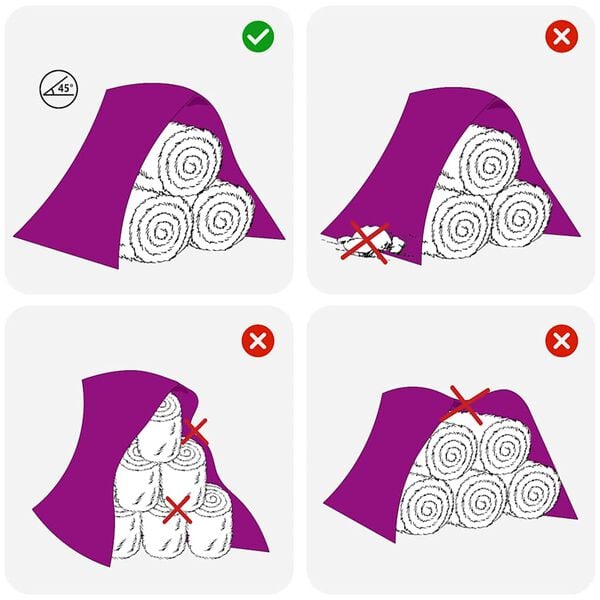 45°