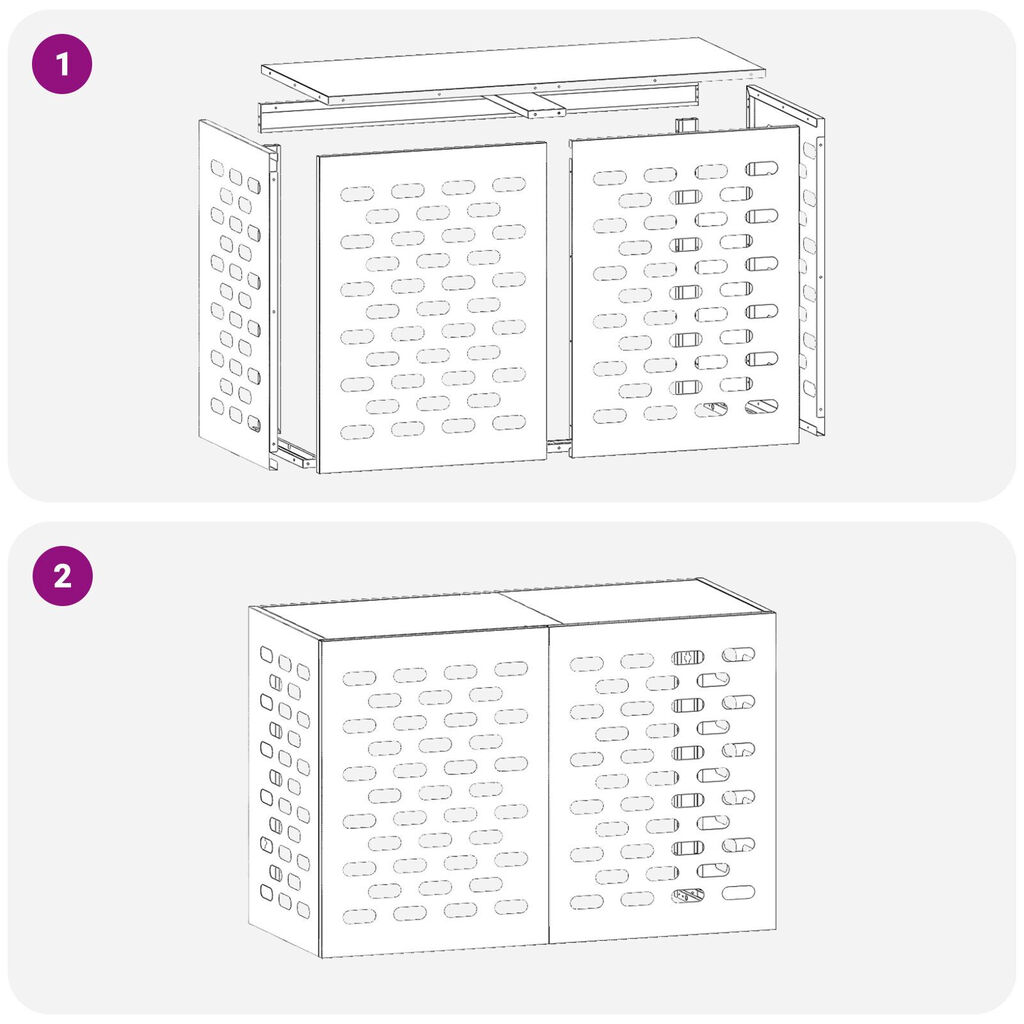 1

2