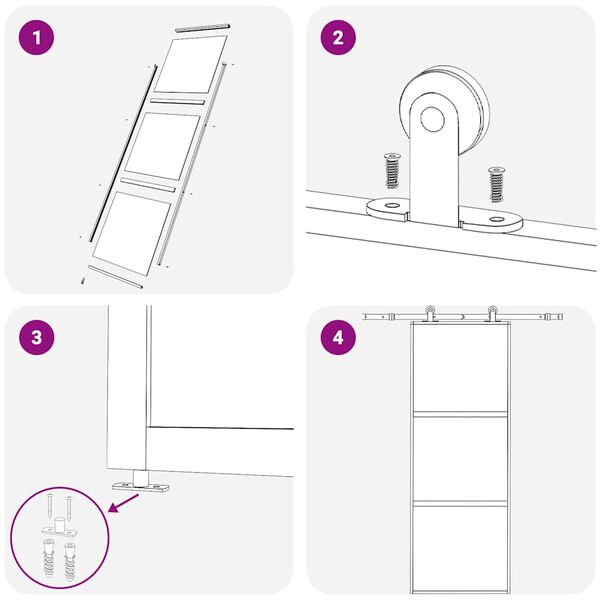 1

2

3

4