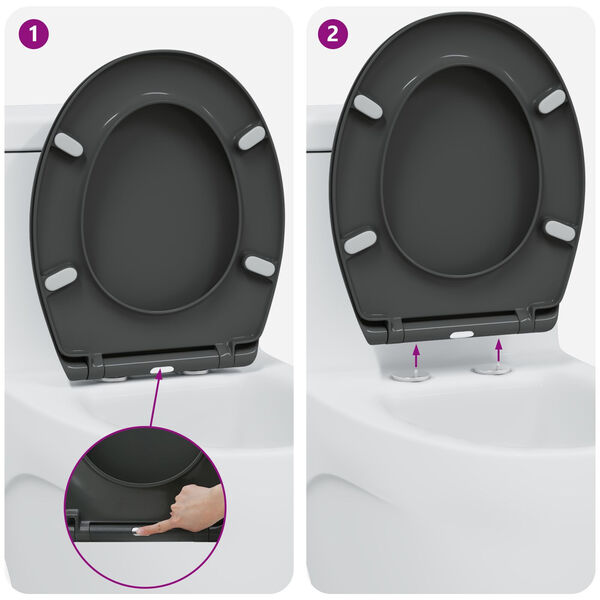 1

2