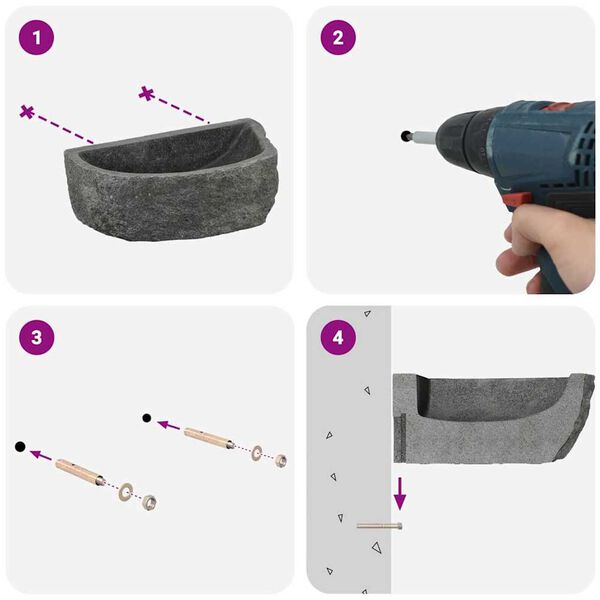 1

2

3

4