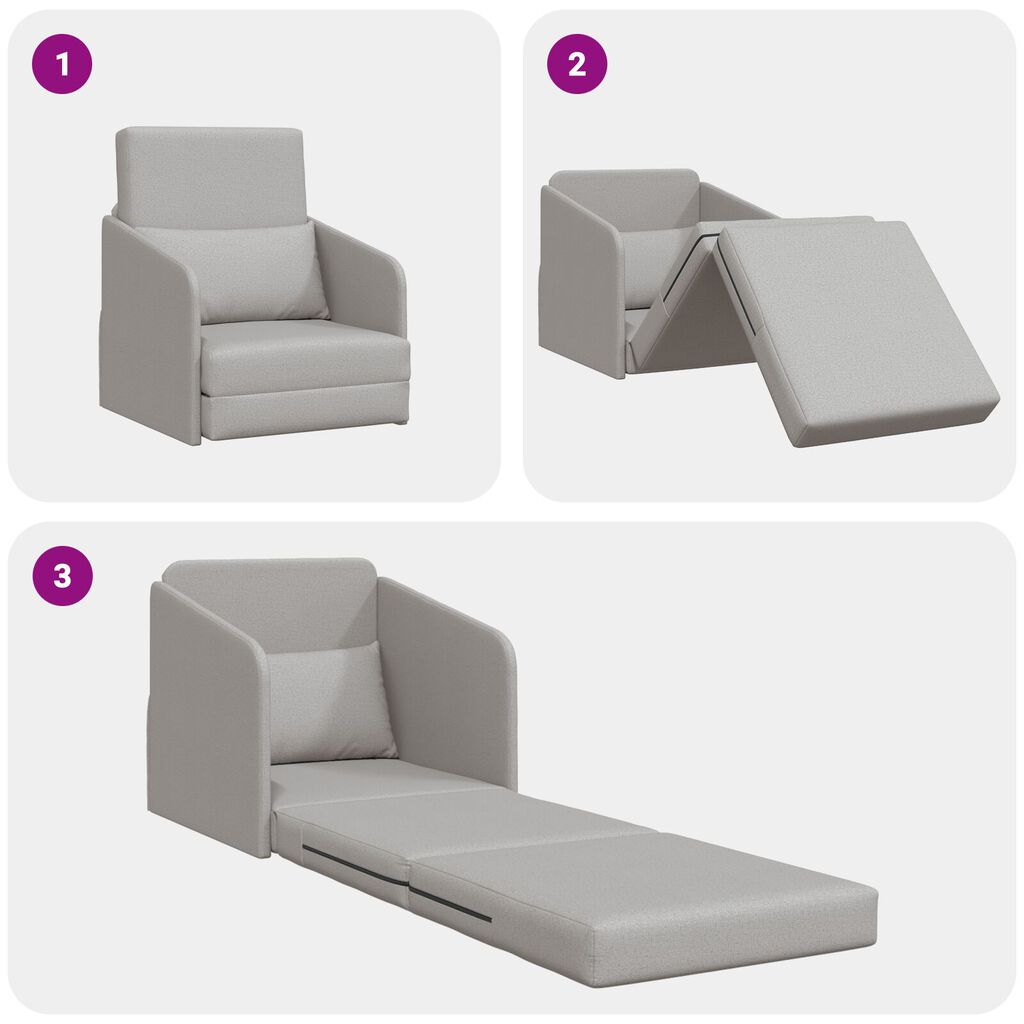 1

2

3