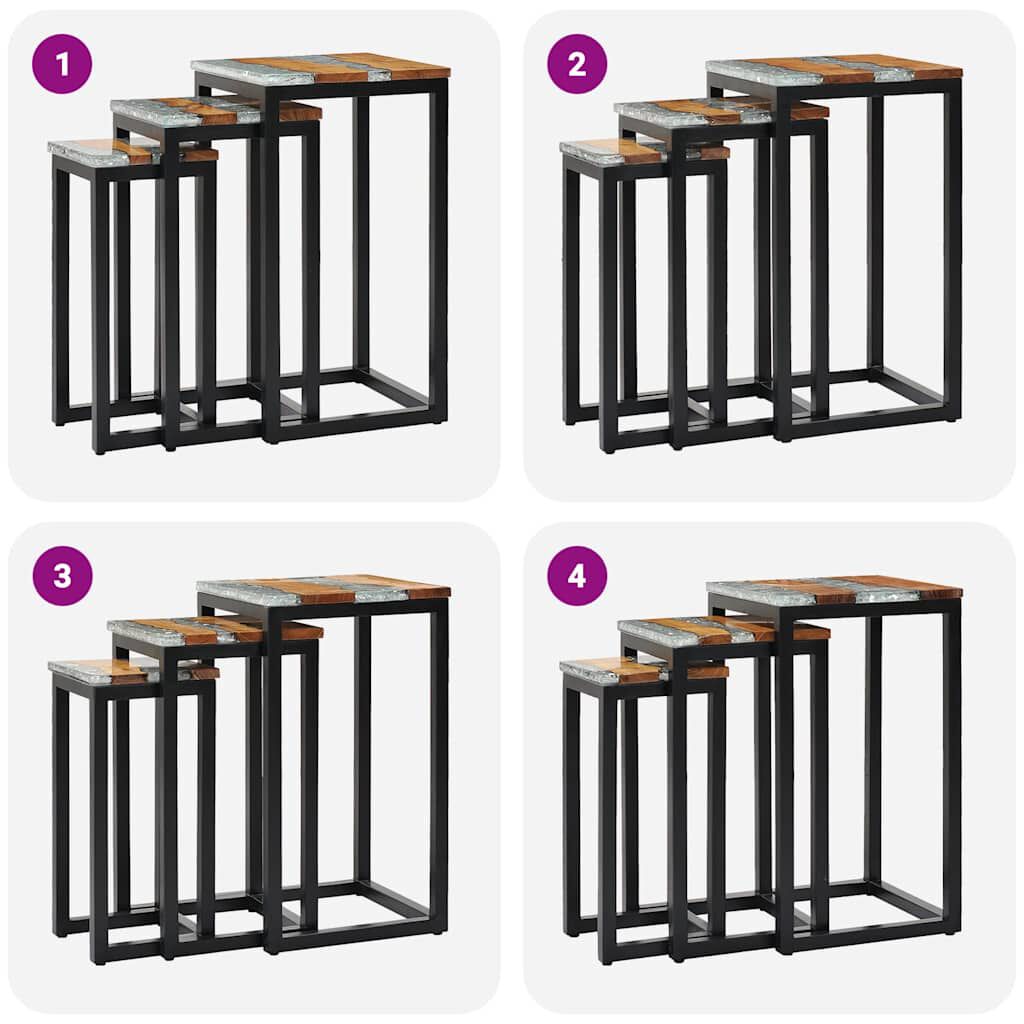 1

2

3

4