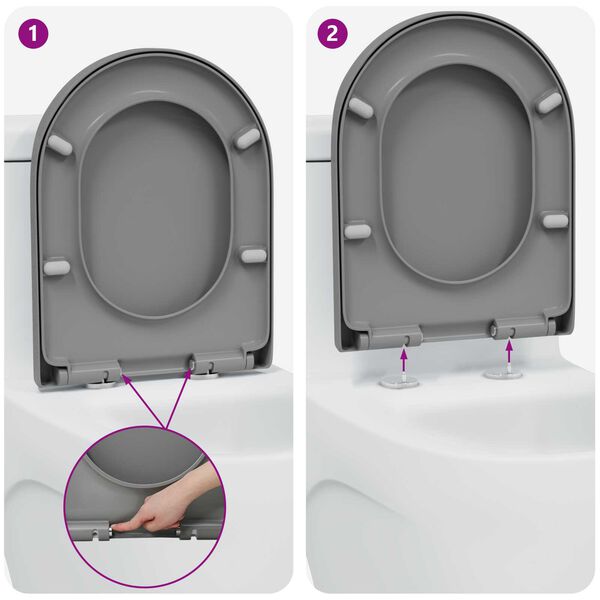 1

2