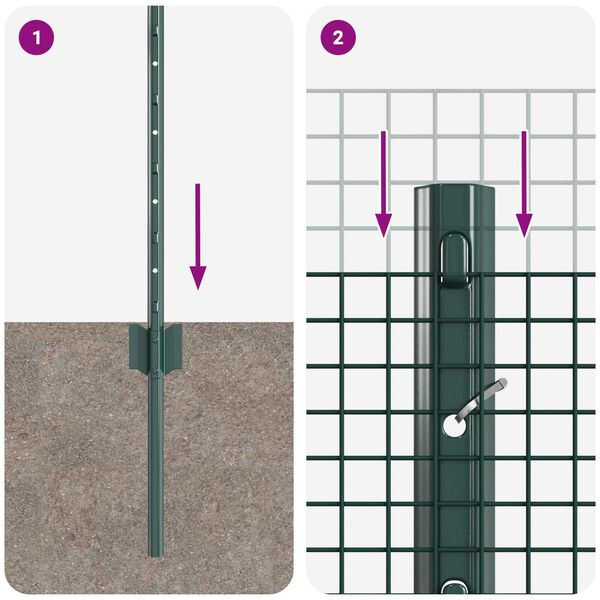 1

2