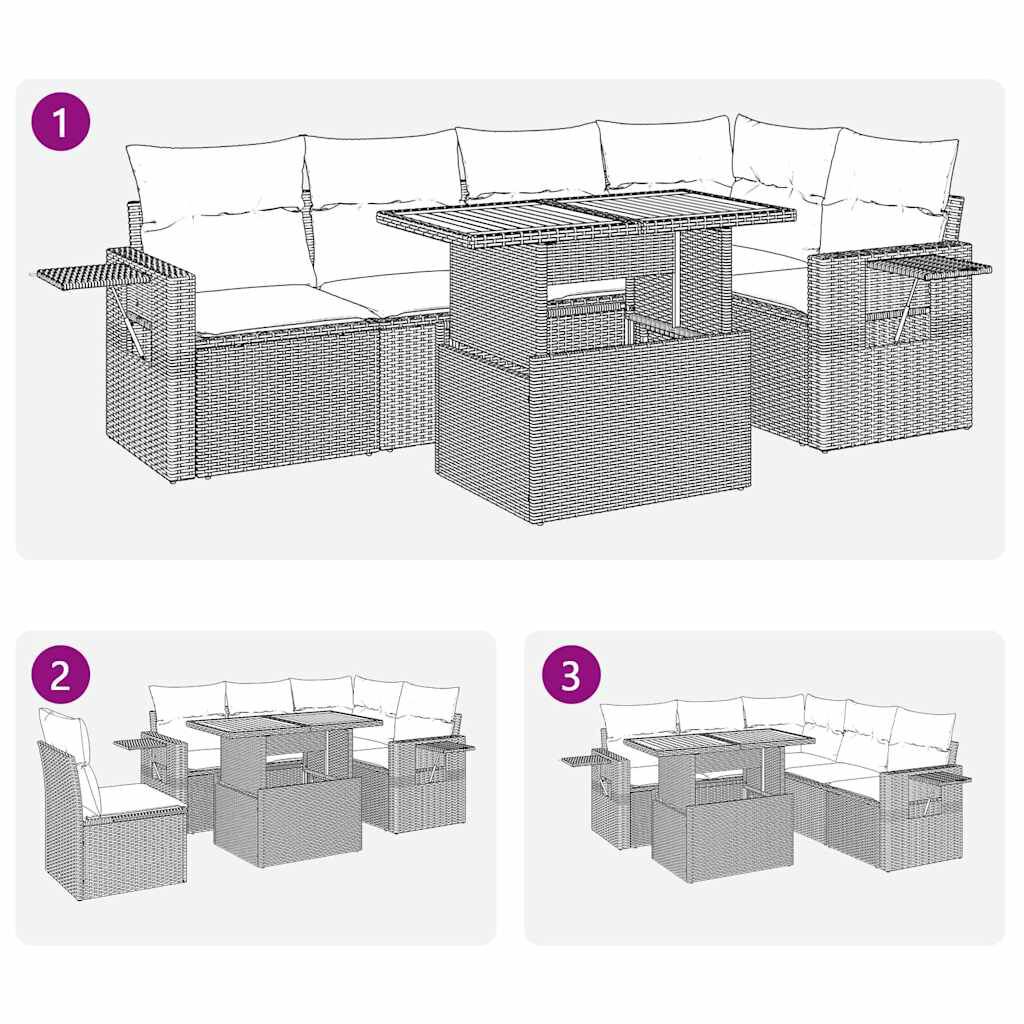 1

2

3