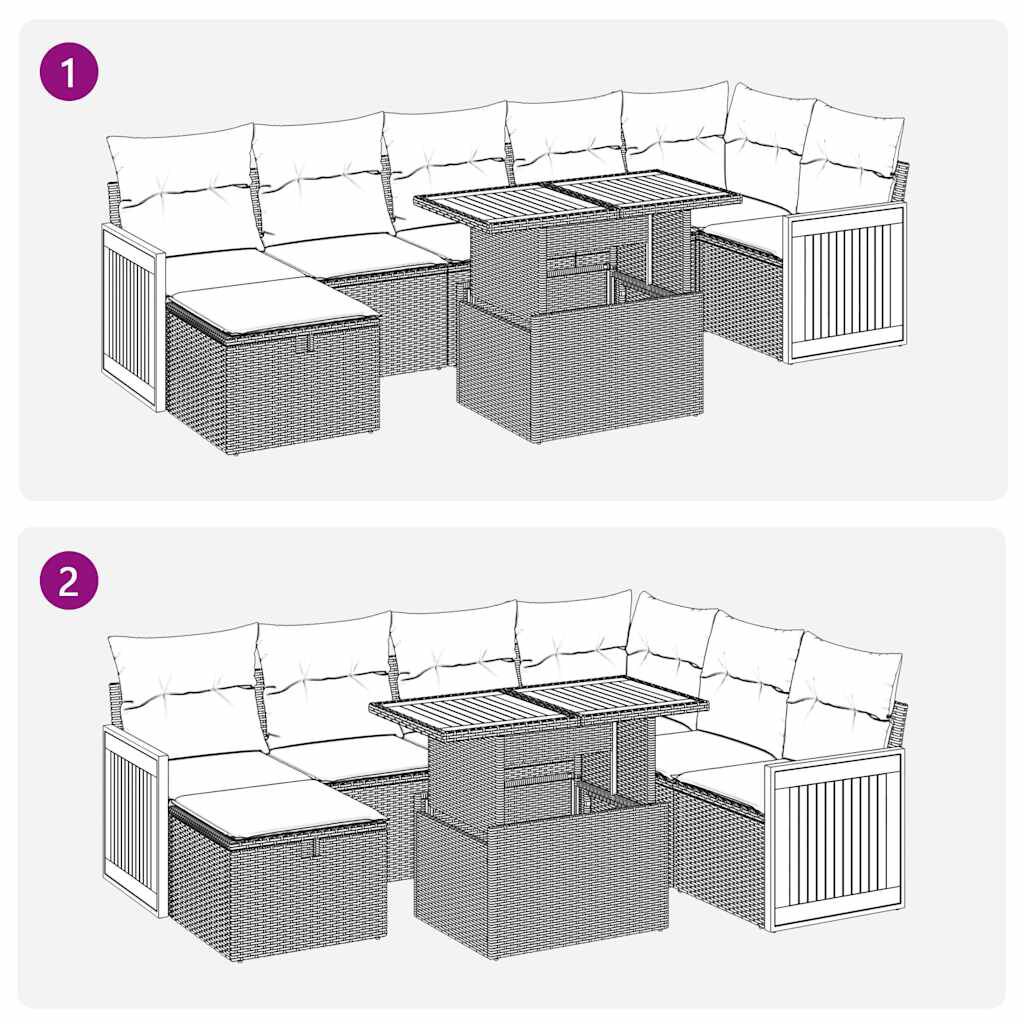 1

2