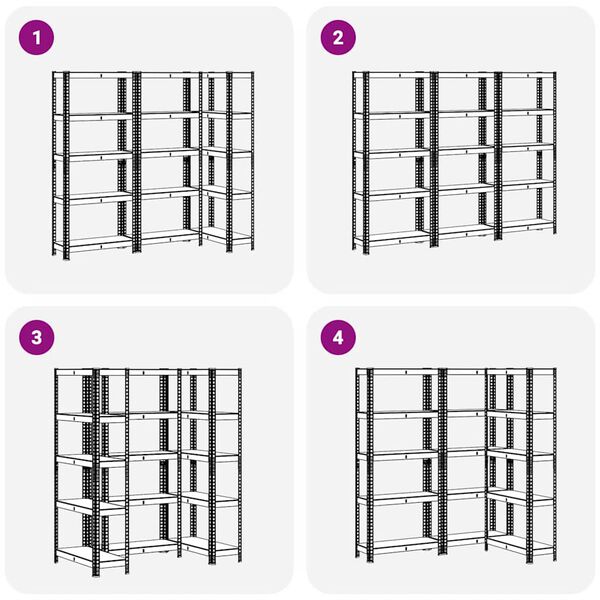 1

2

3

4