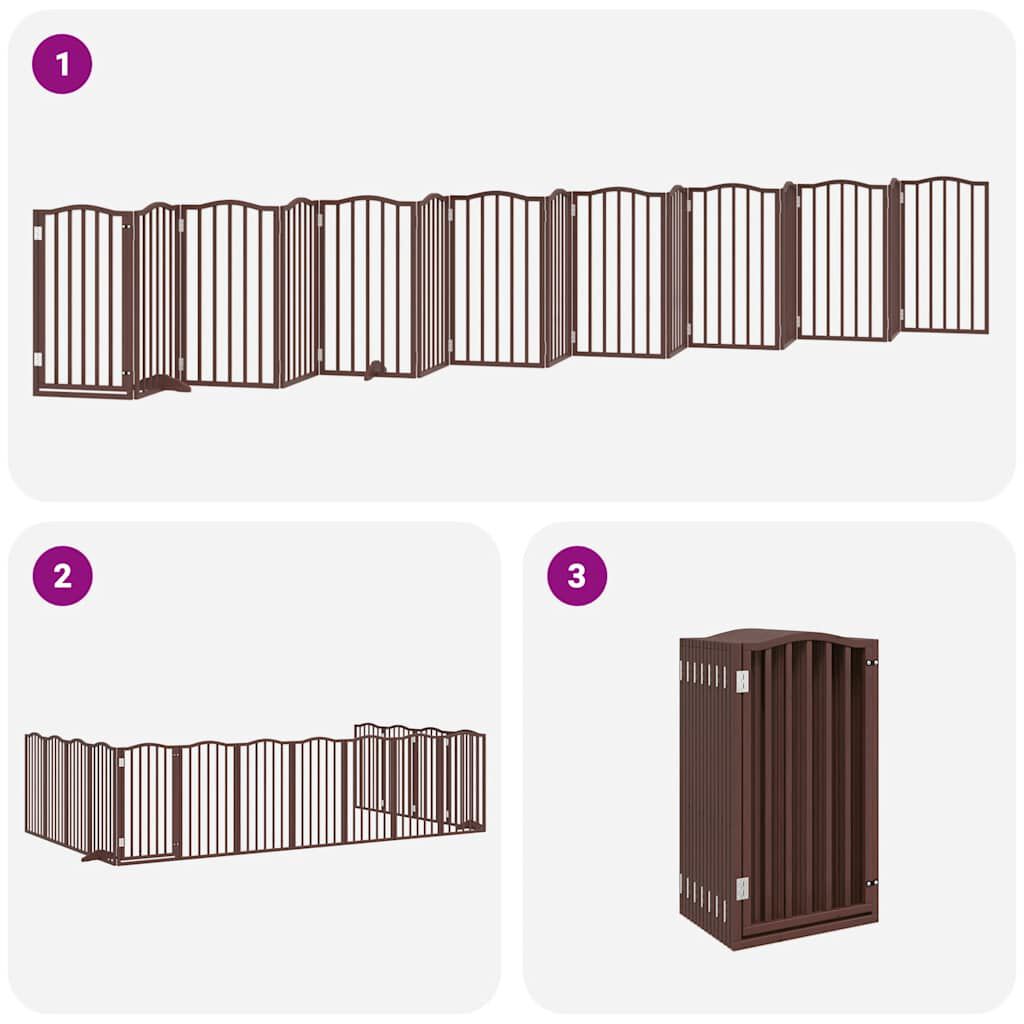 1

2

3