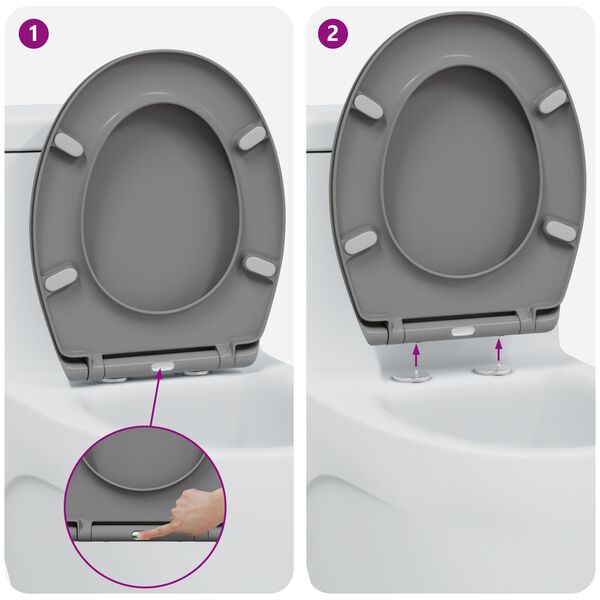 1

2