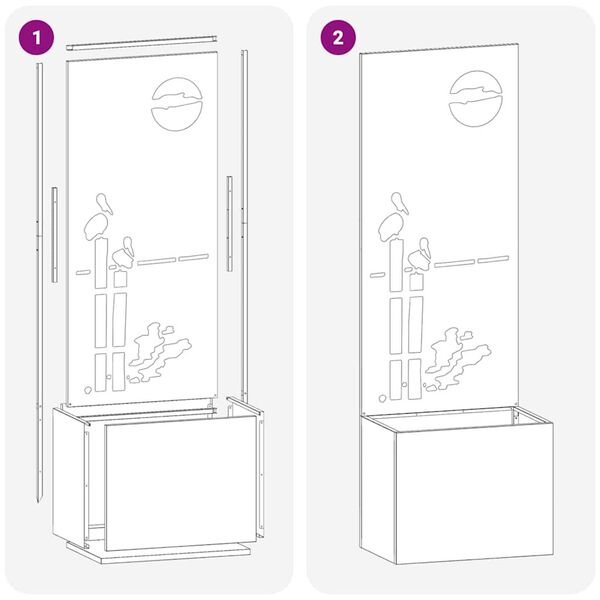 1

2