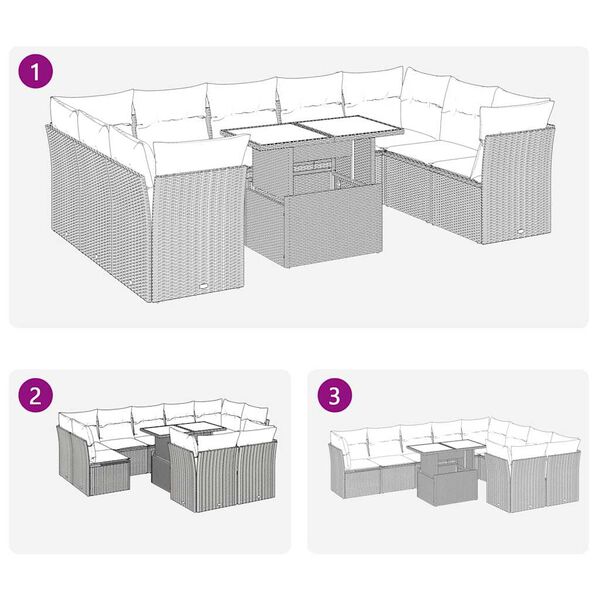 1

2

3