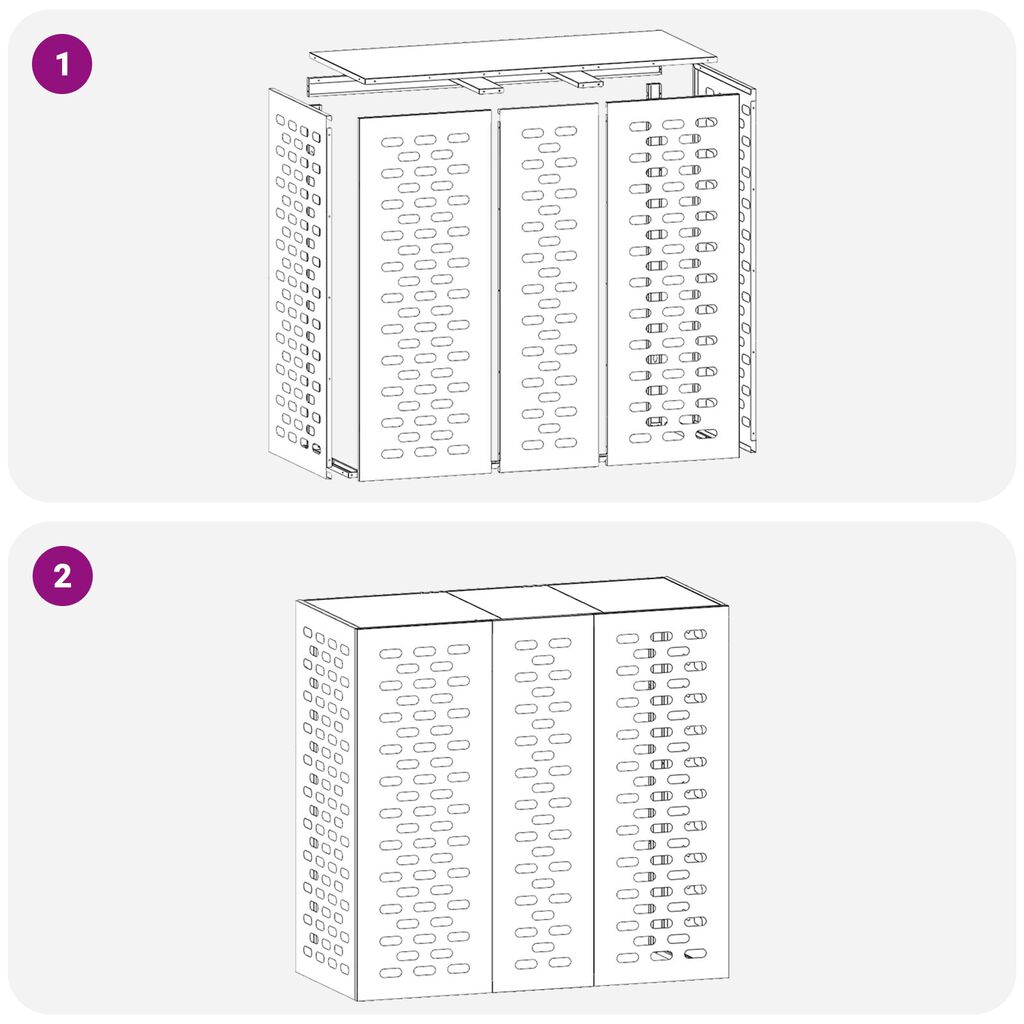 1

2