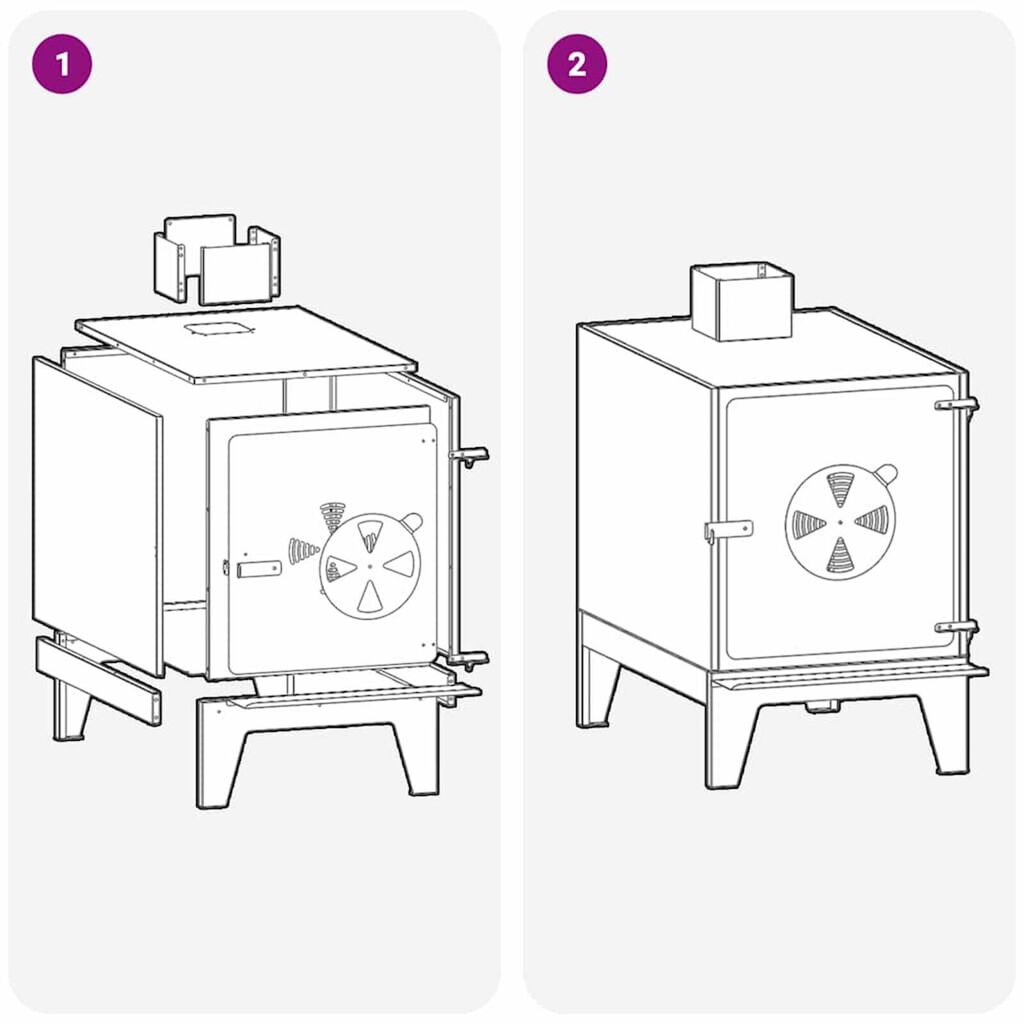 1

2