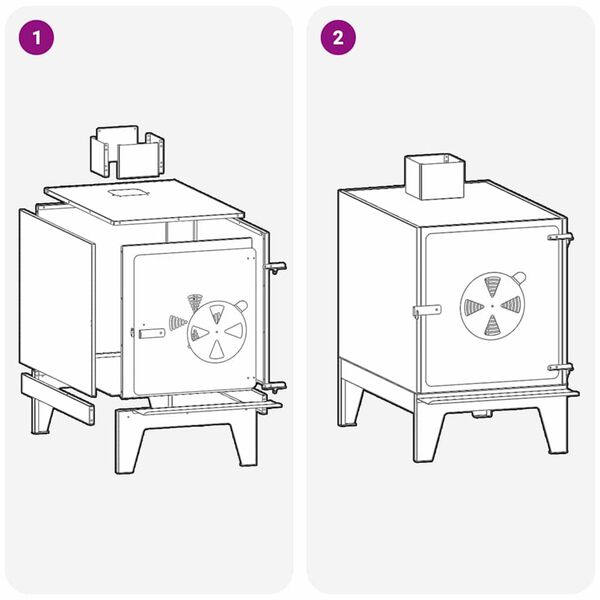 1

2