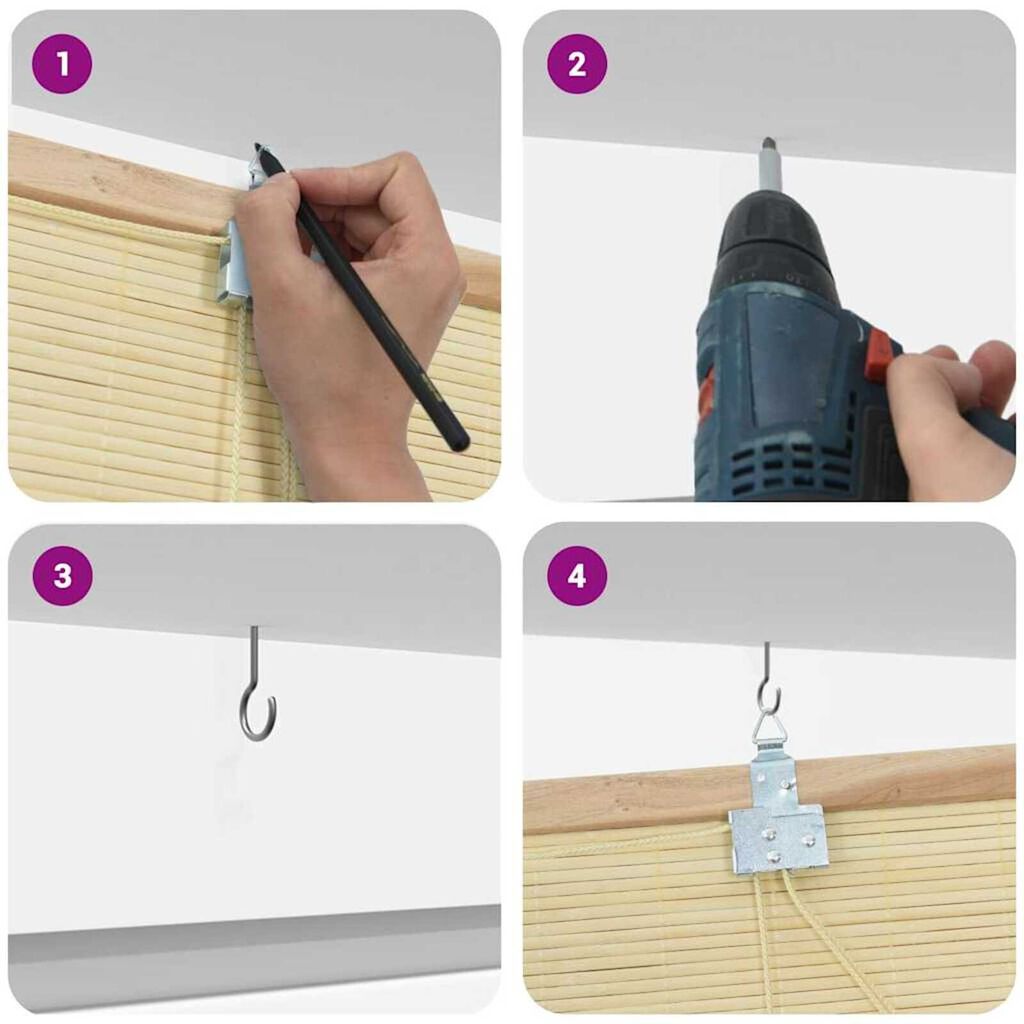 1

2

3

4